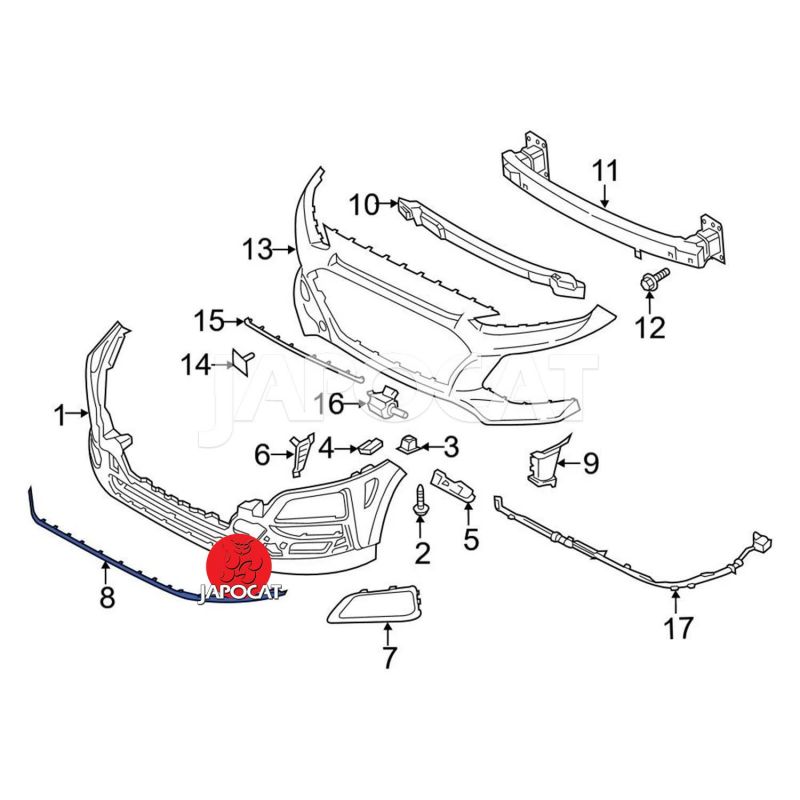 11
10
13
12
15
14
JAPOCAT
16
1
6
4
3
9
2
5
JAPOCAT
8
7
17