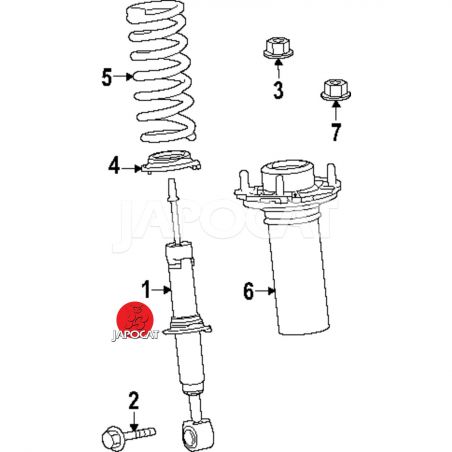 5
3
7
4
JAPOCAT
1
6
JAPOCAT
2