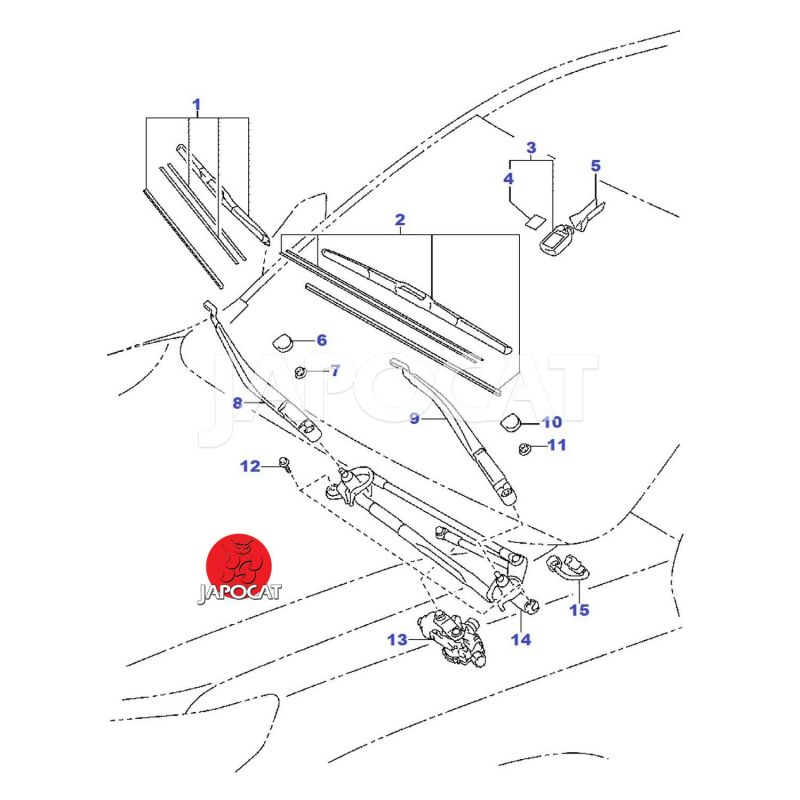 1
3
4
5
2
6
7
JAPOCAT
8
9
10
11
12
JAPOCAT
15
13
14