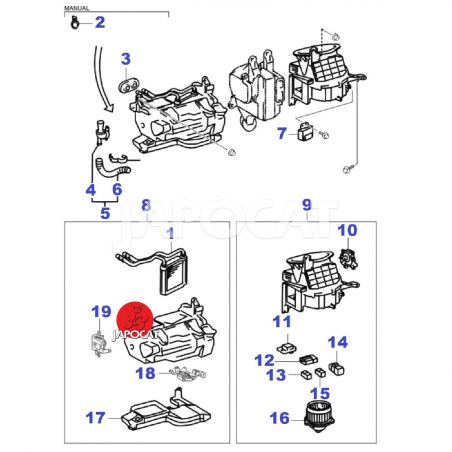 MANUAL
2
3
7
4
6
5
8
9
JAPOCAT
1
10
19
JAPOCAT
11
14
12
13
15
18
17
16