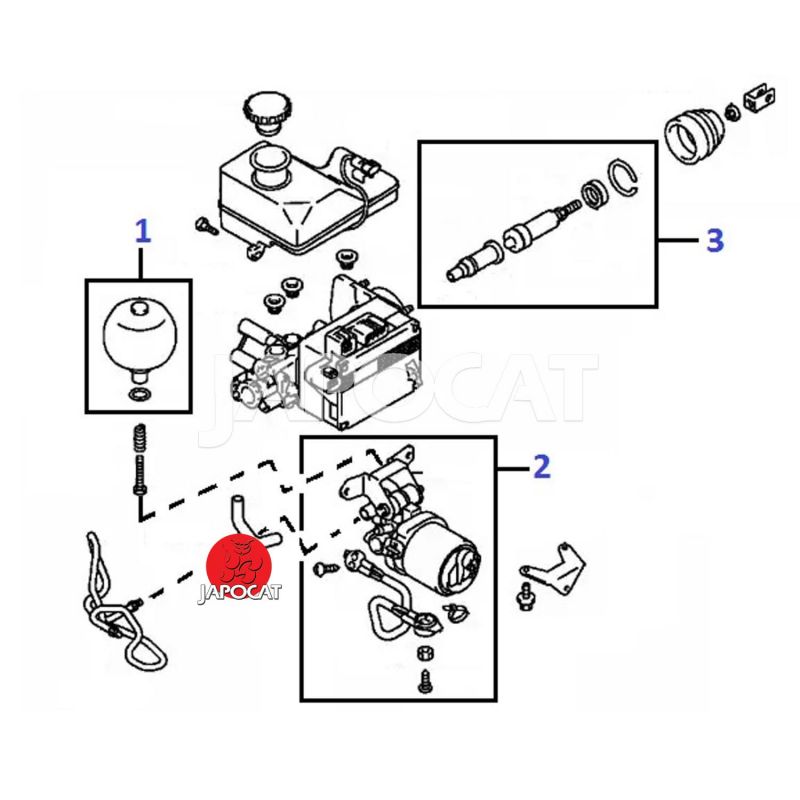 1
3
JAPOCAT
2
JAPOCAT