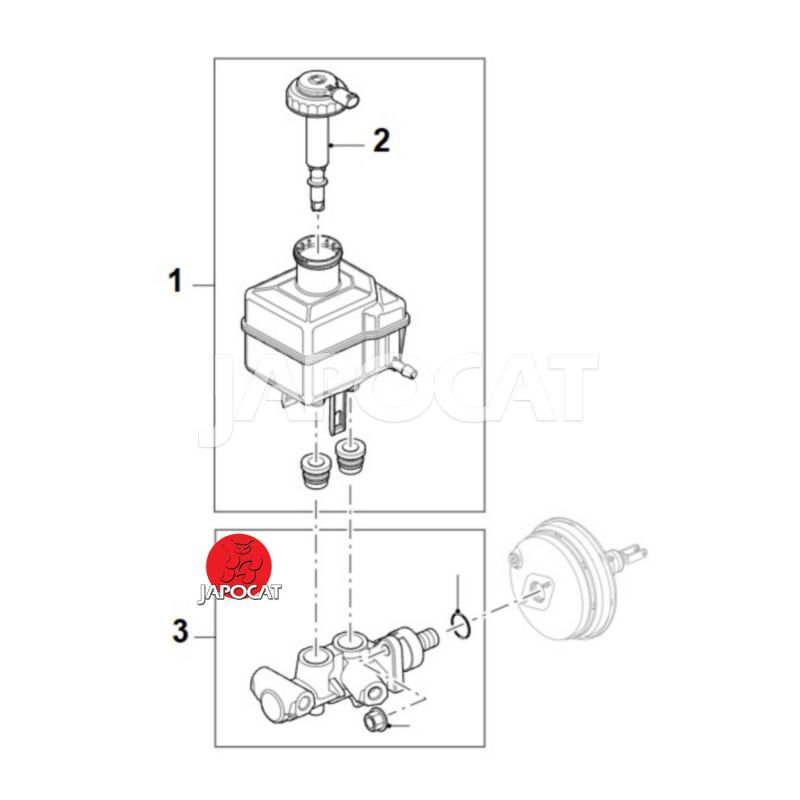 2
1
JAPOCAT
JAPOCAT
3