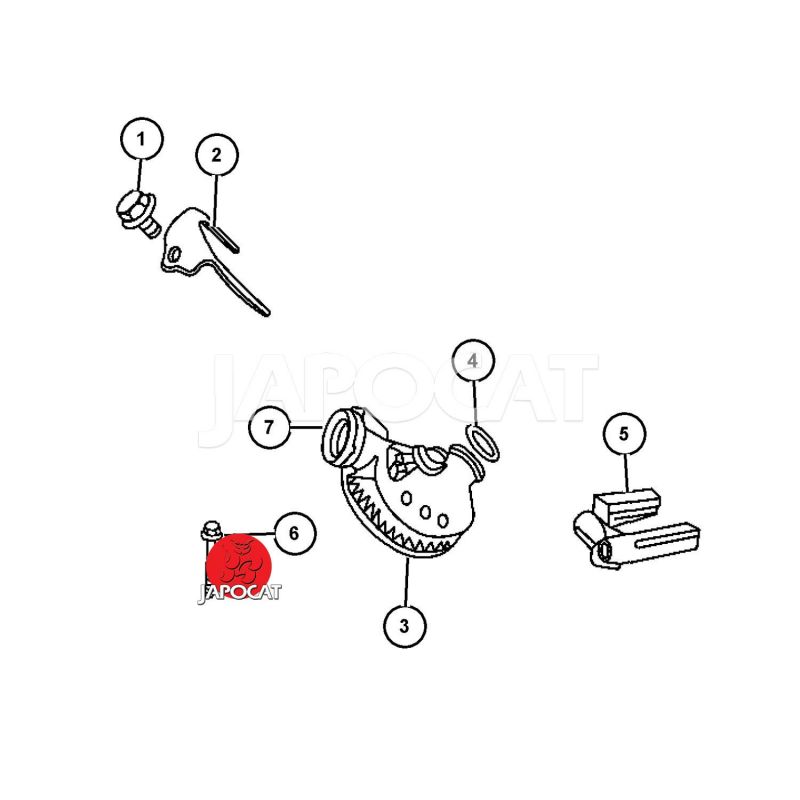 1
2
JAPOCAT
4
7
5
6
JAPOCAT
3