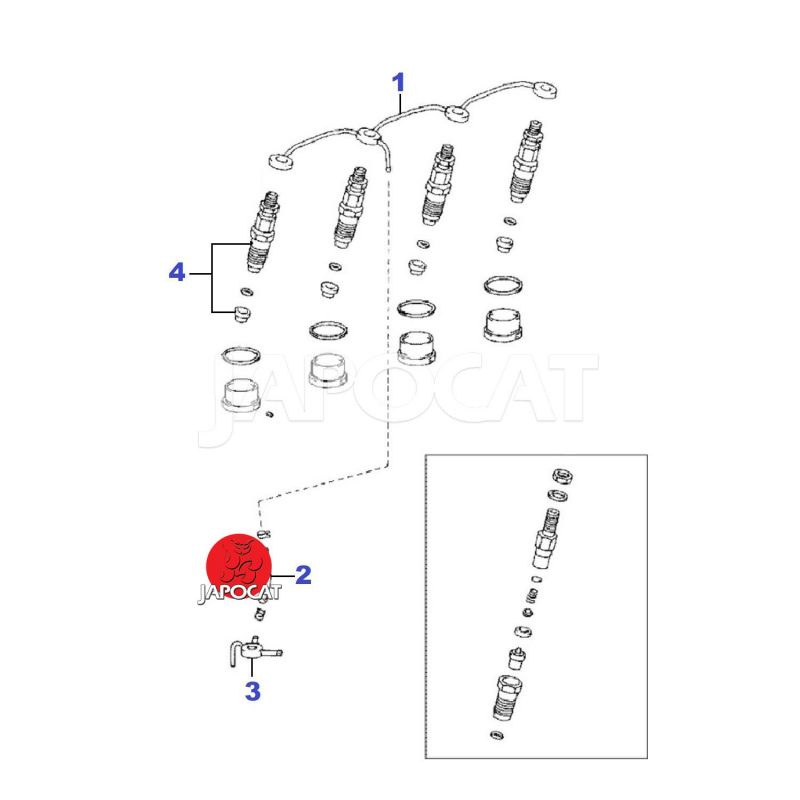 1

4

JAPOCAT

JAPOCAT

2

3