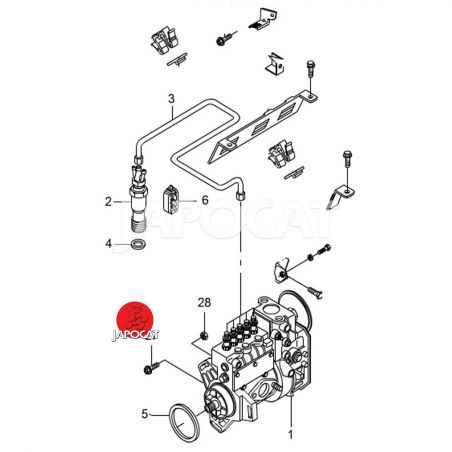 3
2
6
JAPOCAT
4
28
JAPOCAT
5
1