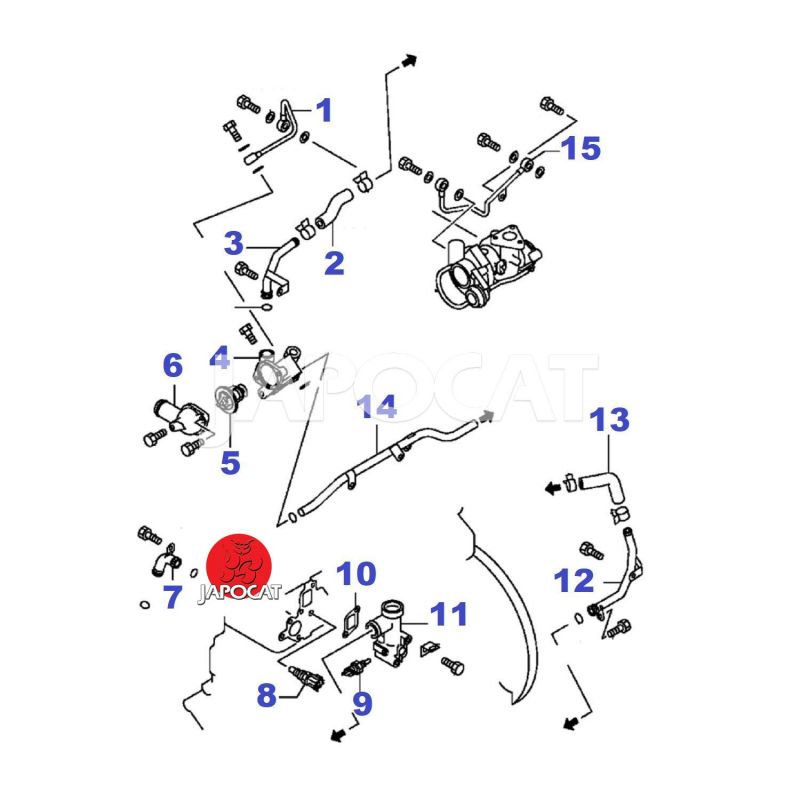 1
15
3
2
6
4
JAPOCAT
14
13
5
7
JAPOCAT
10
11
12
8
9