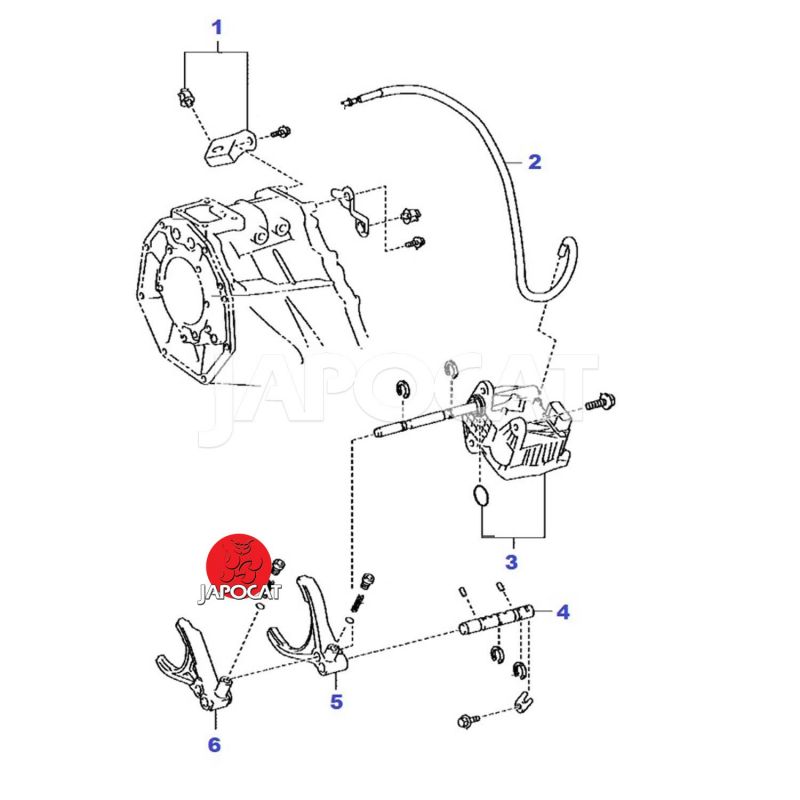 1
2
JAPOCAT
3
JAPOCAT
4
5
6