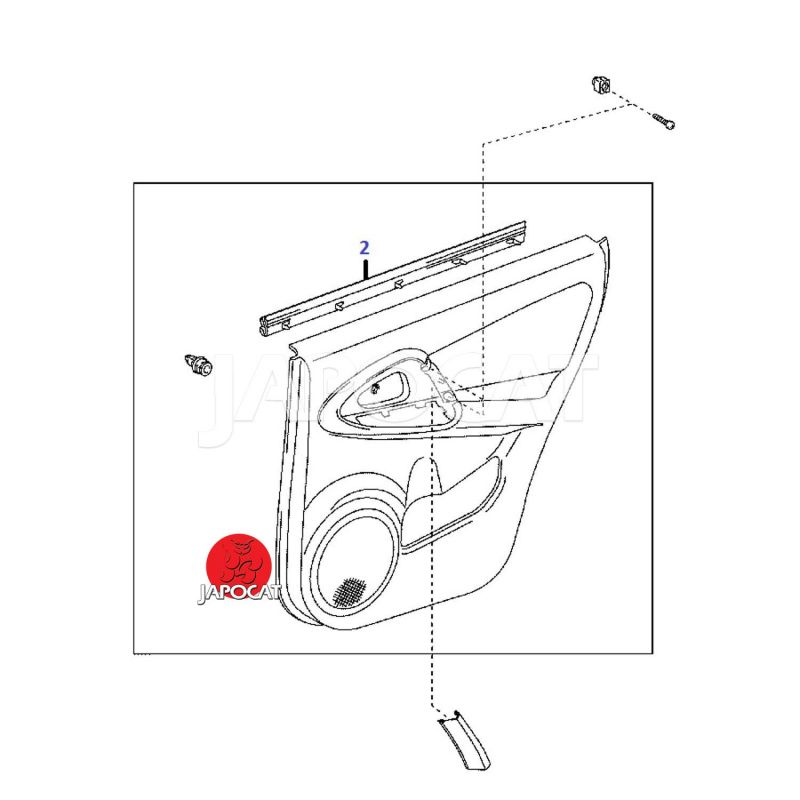 2
JAPOCAT
JAPOCAT