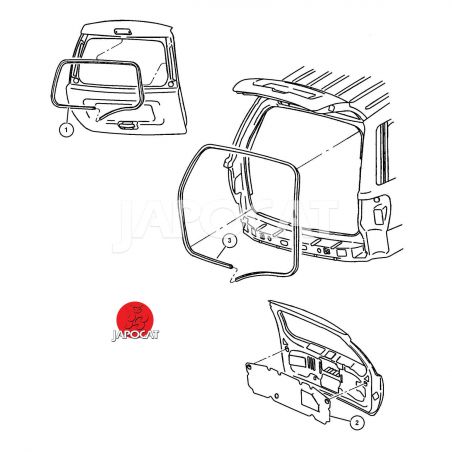 1

JAPOCAT

3

JAPOCAT

2