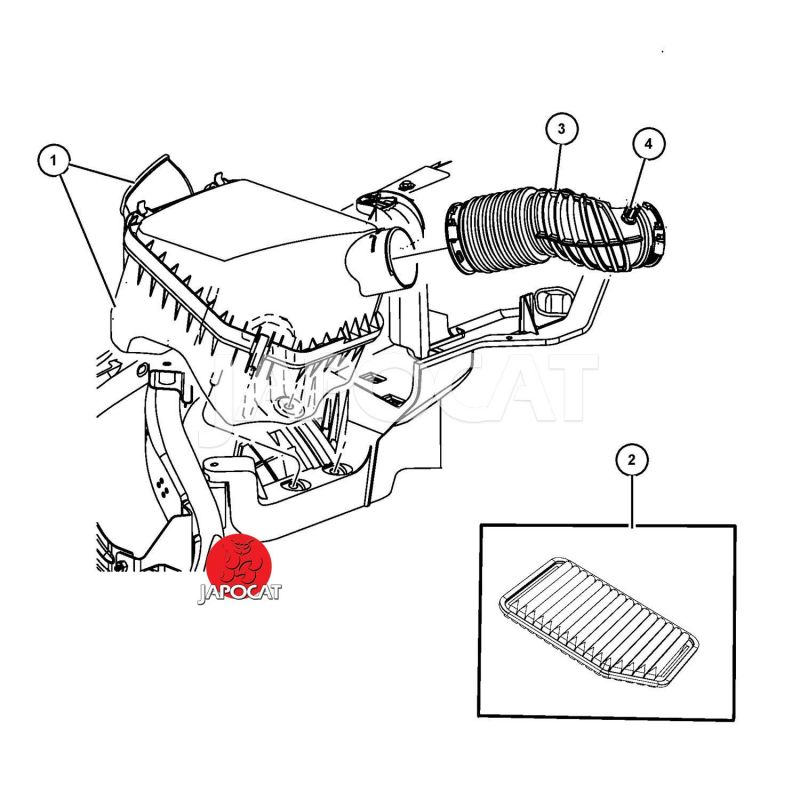 1
3
4
JAPOCAT
2
JAPOCAT