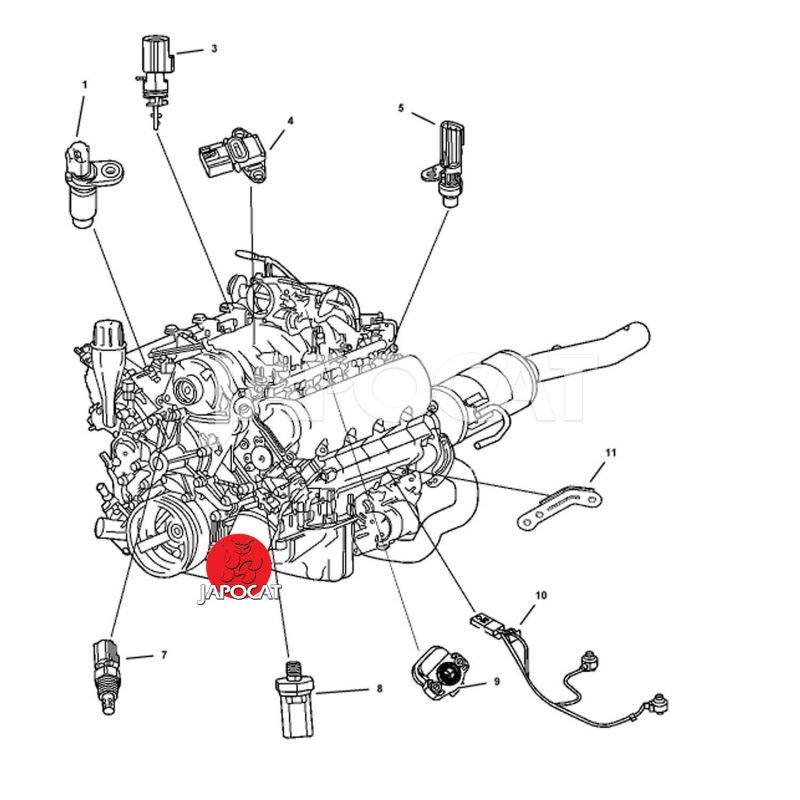 3
1
4
5
JAPOCAT
11
JAPOCAT
10
7
8
9