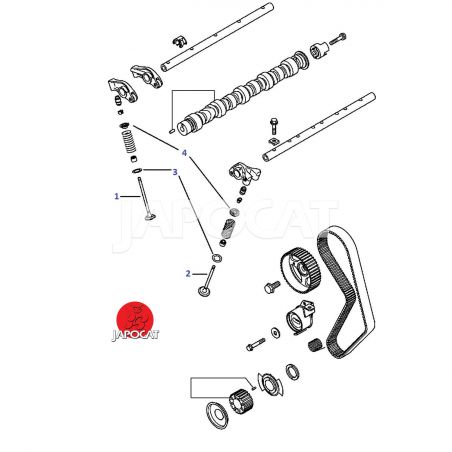 4
3
1
JAPOCAT
2
JAPOCAT