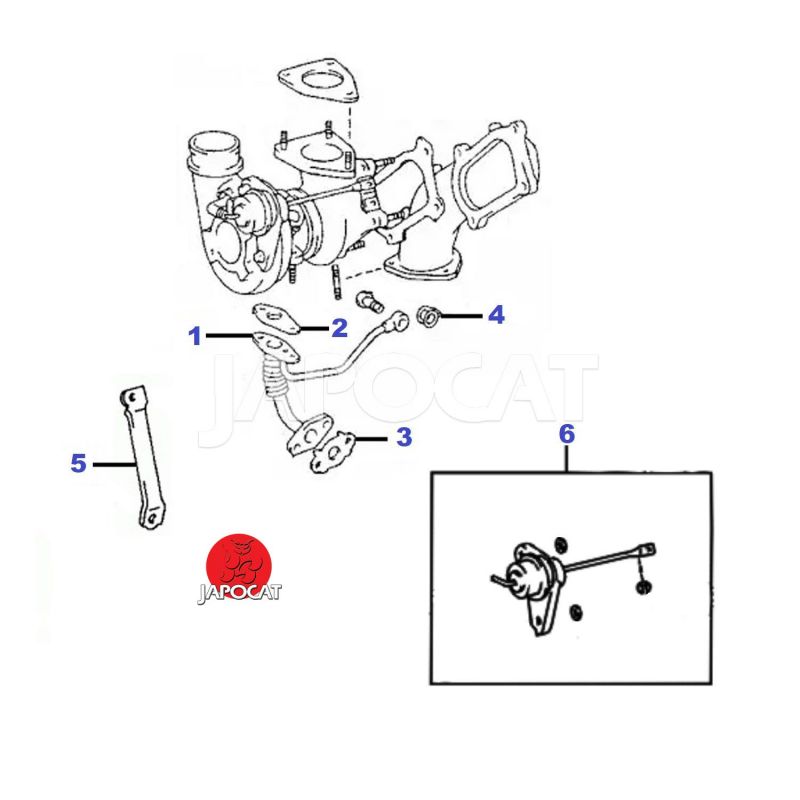 1
2
4
JAPOCAT
3
5
6
JAPOCAT