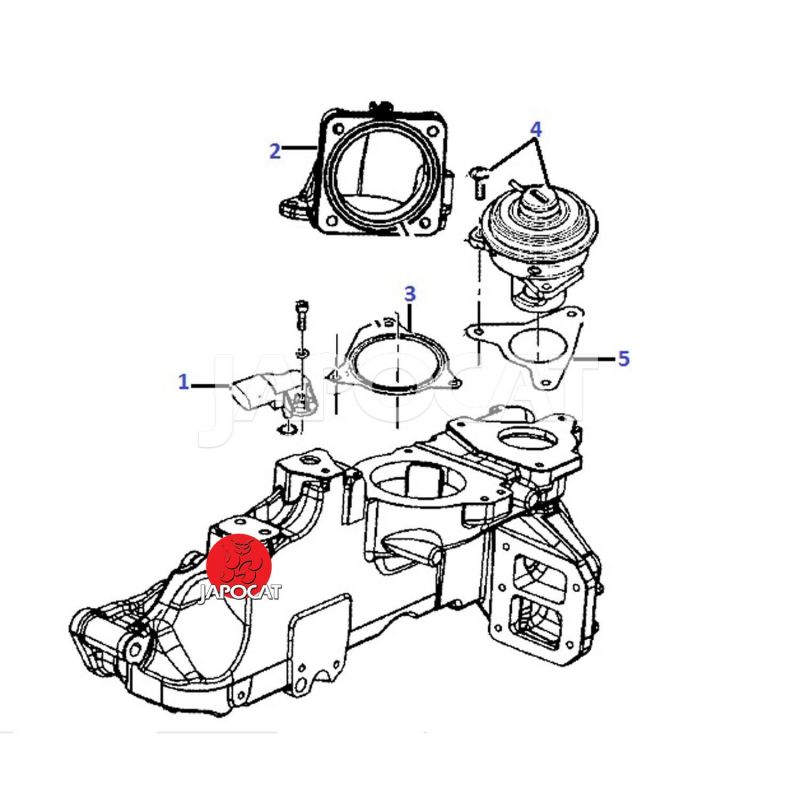 2

4

3

1

5

JAPOCAT

JAPOCAT