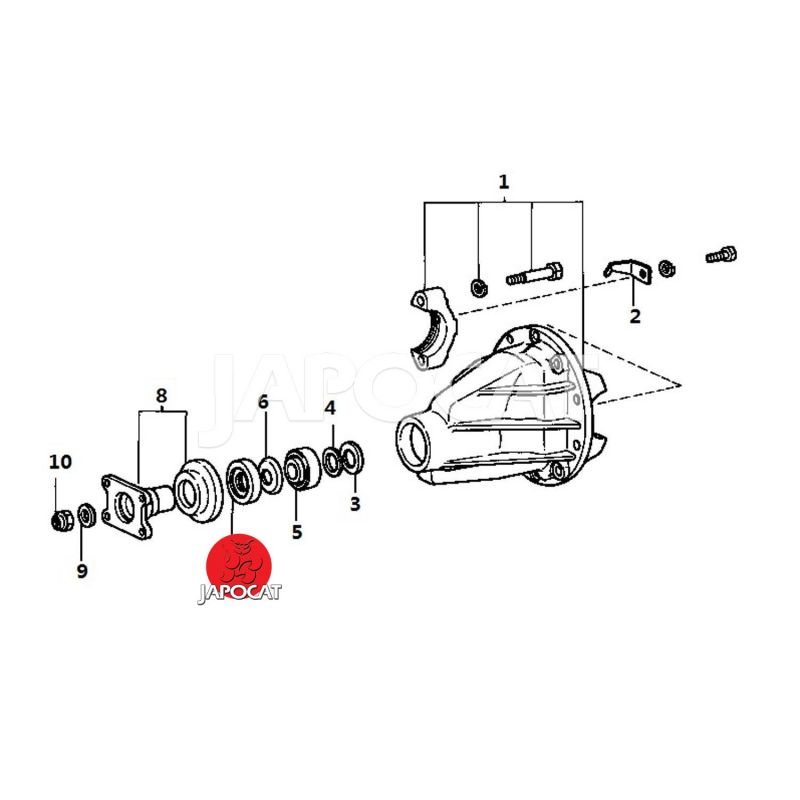 1
2
JAPOCAT
8
6
4
10
3
5
9
JAPOCAT