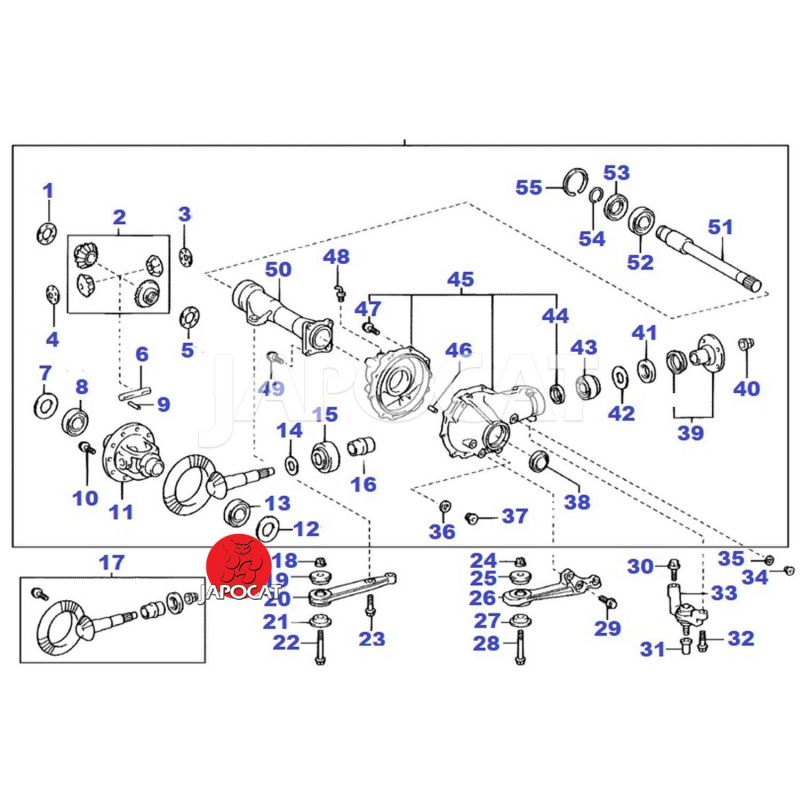 1
2
3
4
5
6
7
8
9
10
11
12
13
14
15
16
17
18
19
20
21
22
23
24
25
26
27
28
29
30
31
32
33
34
35
36
37
38
39
40
41
42
43
44
45
46
47
48
49
50
51
52
53
54
55
JAPOCAT
JAPOCAT