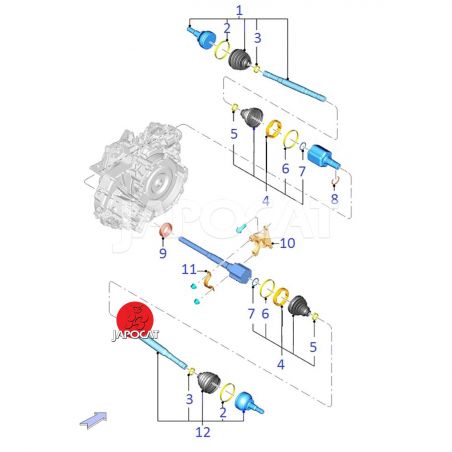 1
2
3
5
6
7
4
8
JAPOCAT
9
10
11
7
6
5
4
JAPOCAT
3
2
12