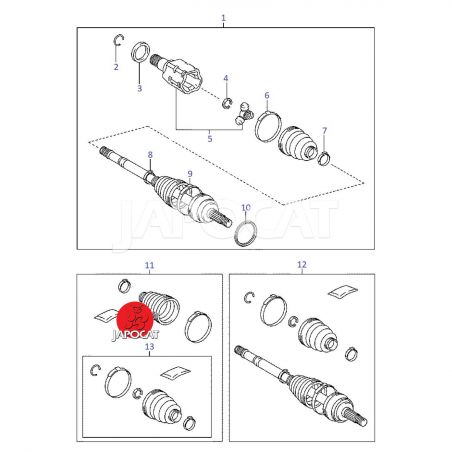 1
2
3
4
5
6
7
8
9
10
JAPOCAT
11
12
JAPOCAT
13