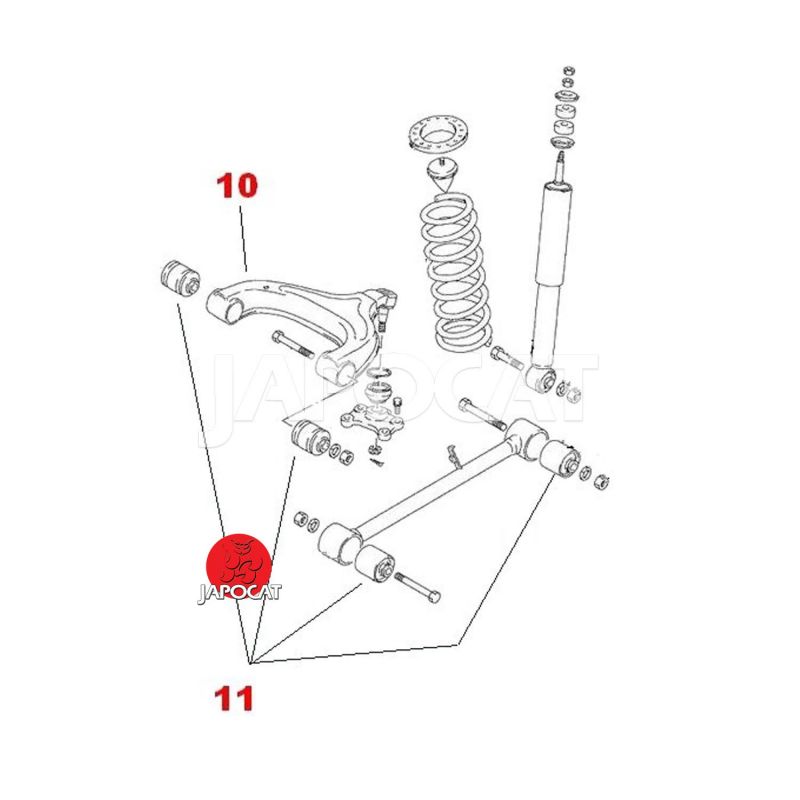 10

JAPOCAT

JAPOCAT

11