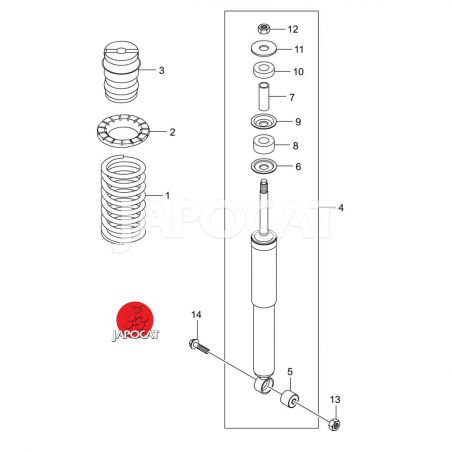 12
11
10
7
9
8
6
3
2
1
4
JAPOCAT
JAPOCAT
14
5
13