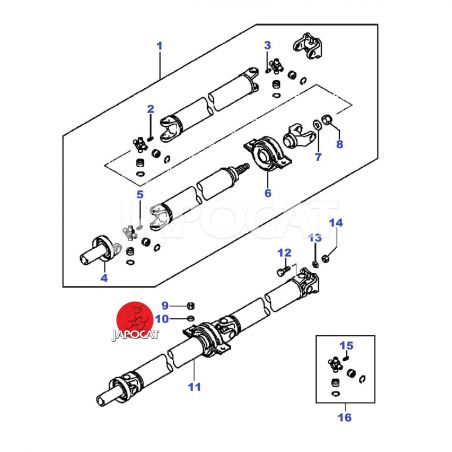 1
3
2
8
7
6
5
JAPOCAT
14
13
12
4
9
10
JAPOCAT
15
11
16