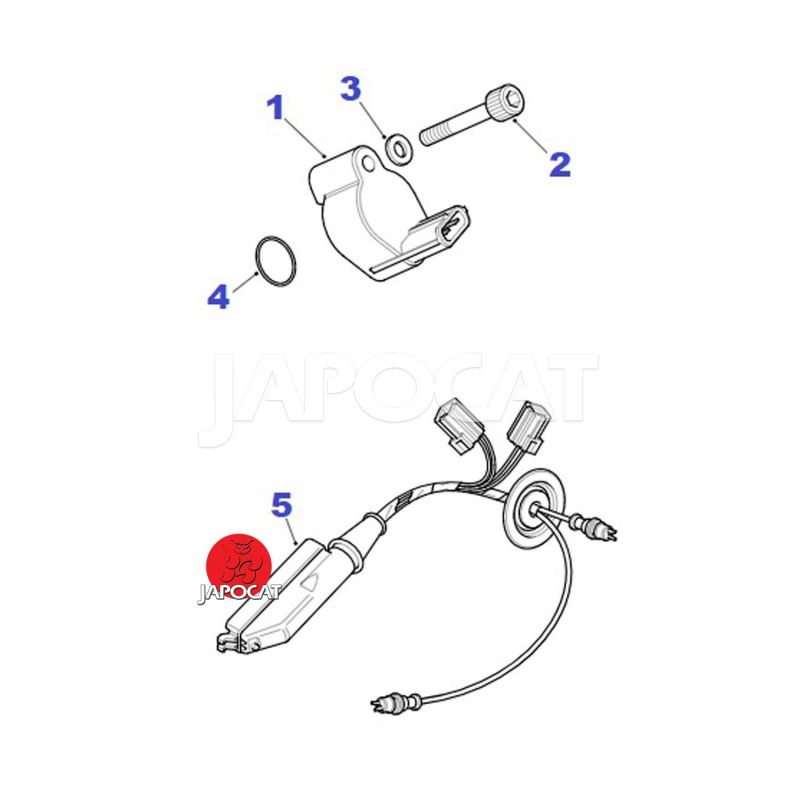 1
3
2
4
JAPOCAT
5
JAPOCAT