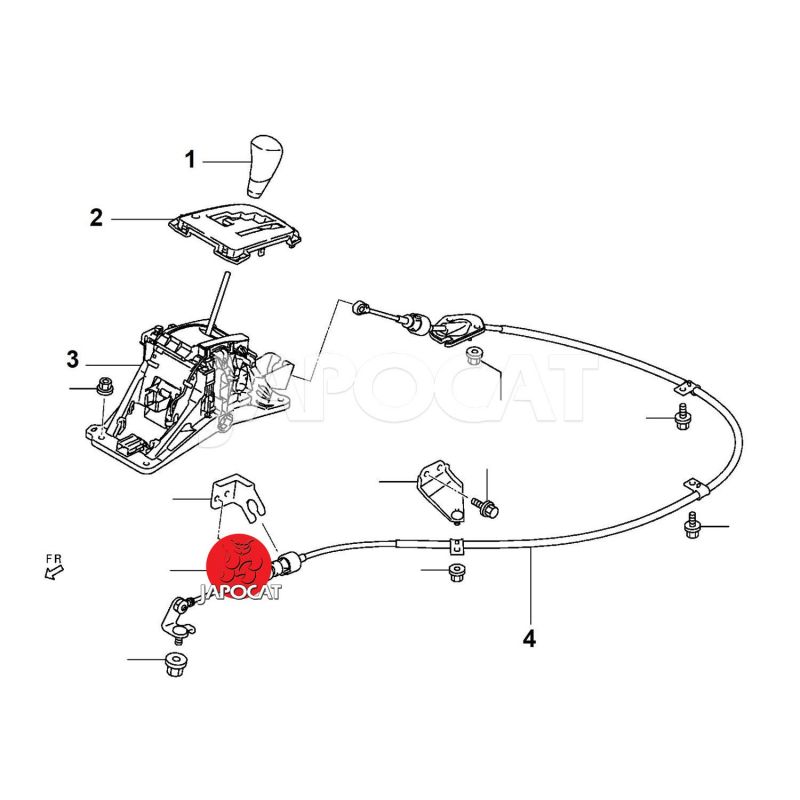 1
2
3
JAPOCAT
FR
JAPOCAT
4