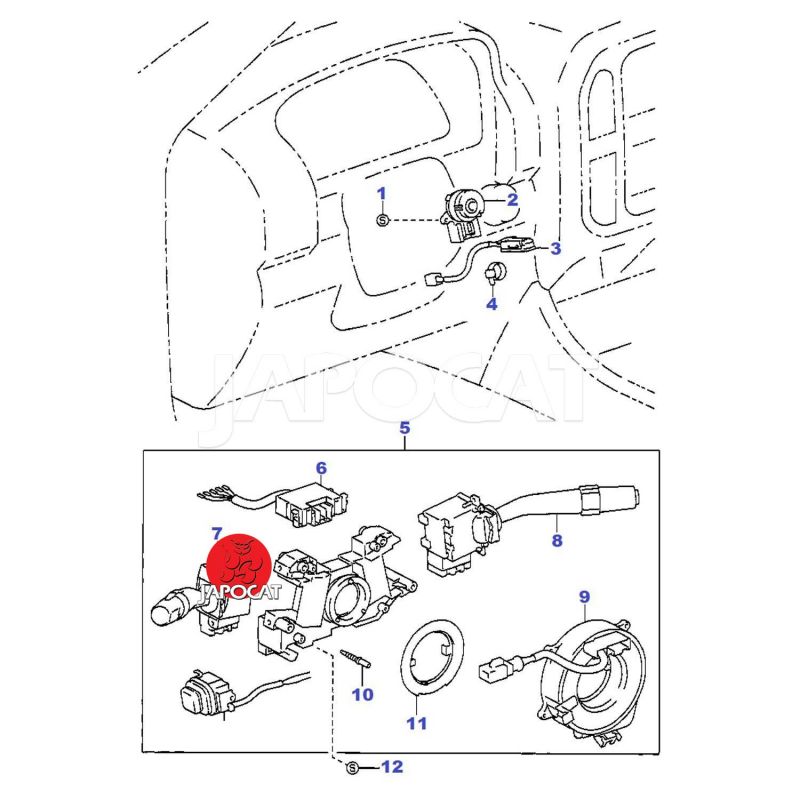 1
S
2
3
4
JAPOCAT
5
6
7
JAPOCAT
8
9
10
11
S
12