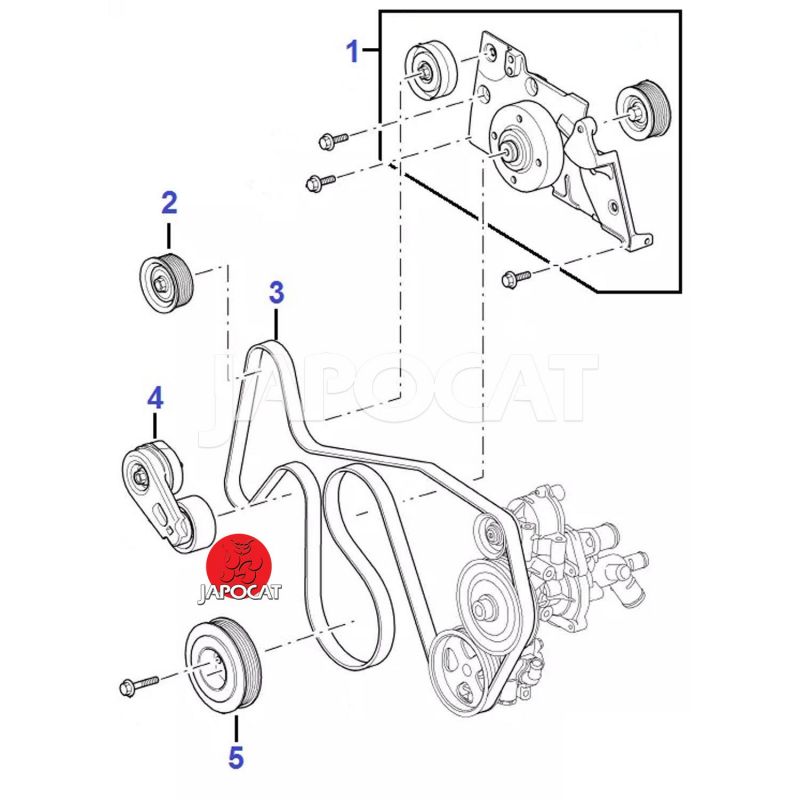 1
2
3
JAPOCAT
4
JAPOCAT
5