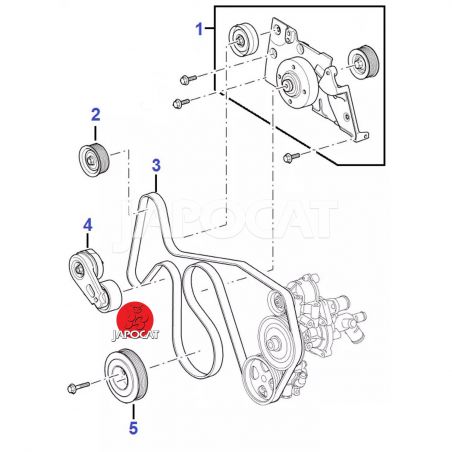 1
2
3
JAPOCAT
4
JAPOCAT
5