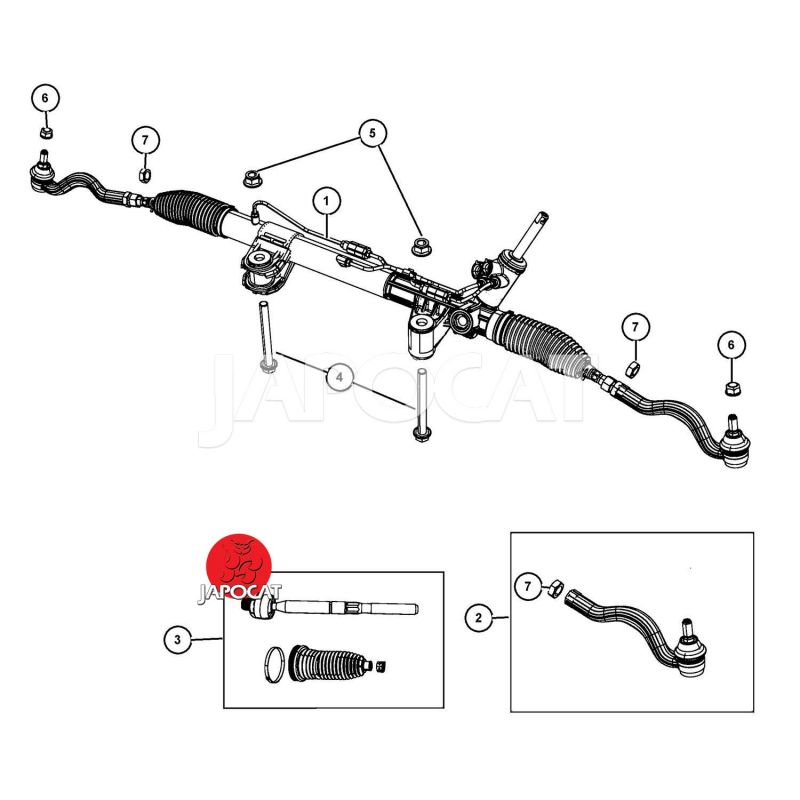 6
7
5
1
7
6
4
JAPOCAT
JAPOCAT
3
7
2