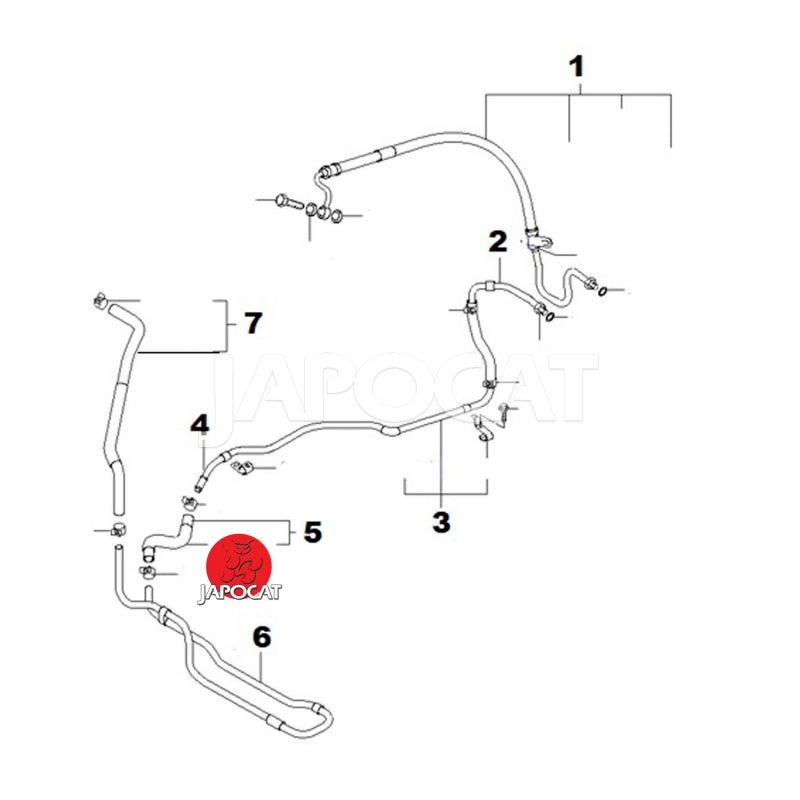 1
2
7
JAPOCAT
4
3
5
JAPOCAT
6