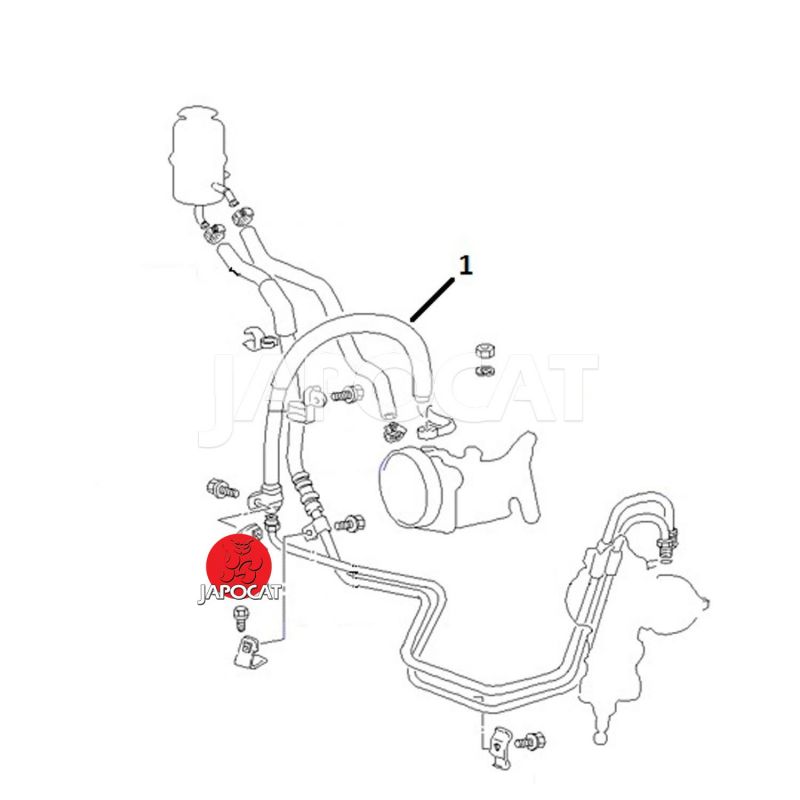 1

JAPOCAT

JAPOCAT