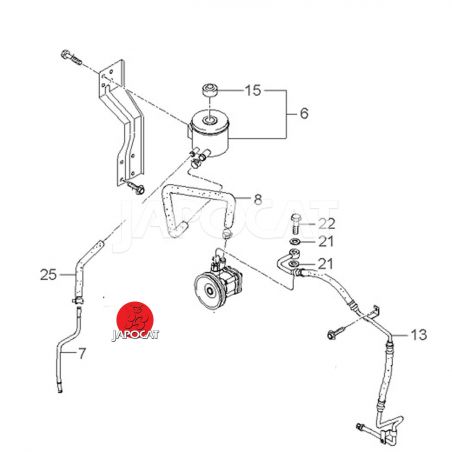 15
6
8
JAPOCAT
22
21
21
25
JAPOCAT
13
7