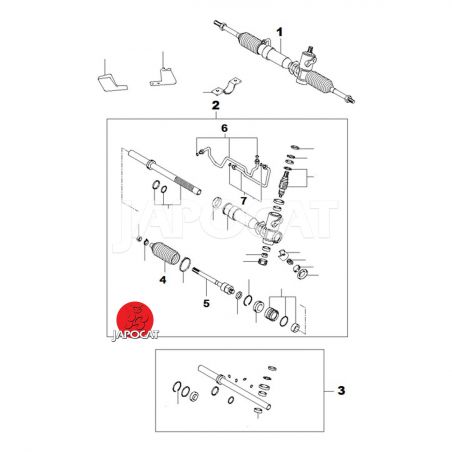 1

2

6

7

JAPOCAT

4

5

JAPOCAT

3