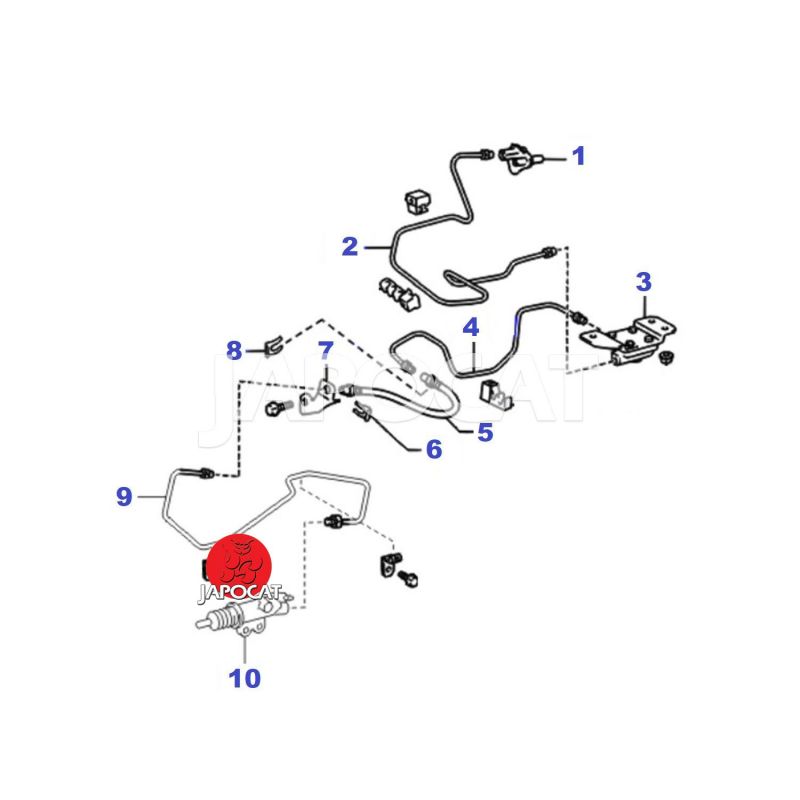 1
2
3
4
8
7
JAPOCAT
5
6
9
JAPOCAT
10