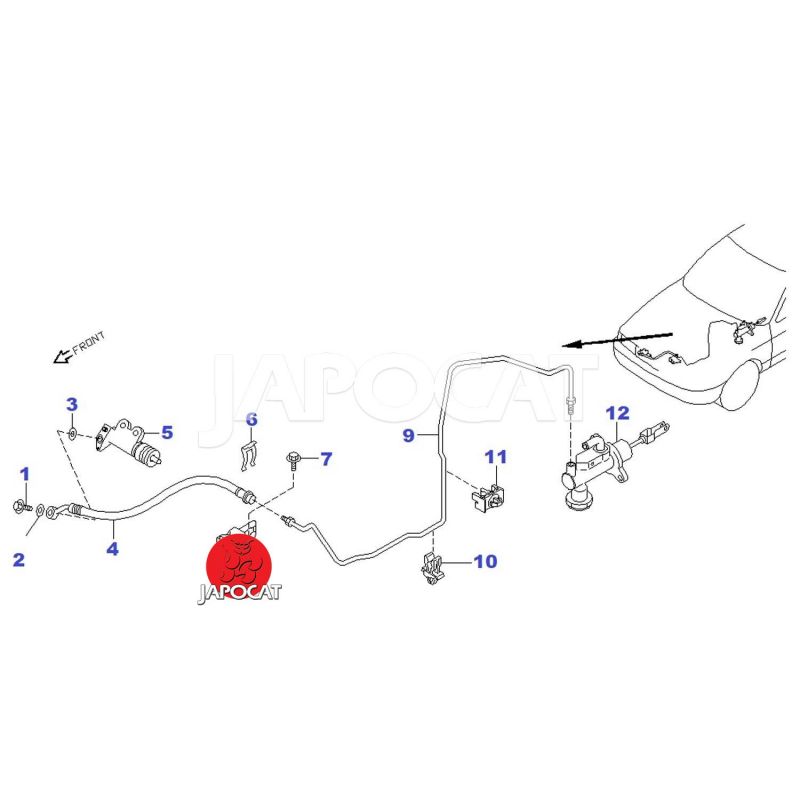 FRONT

JAPOCAT

3
5
6
7
9
11
12
1
2
4
10

JAPOCAT