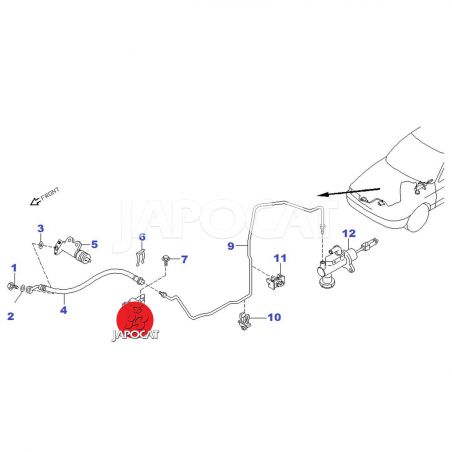 FRONT

JAPOCAT

3
5
6
7
9
11
12
1
2
4
10

JAPOCAT