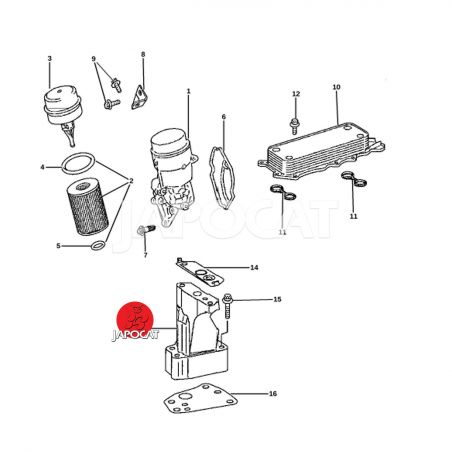 3
9
8
1
12
10
6
4
2
11
11
5
7
JAPOCAT
14
15
JAPOCAT
16