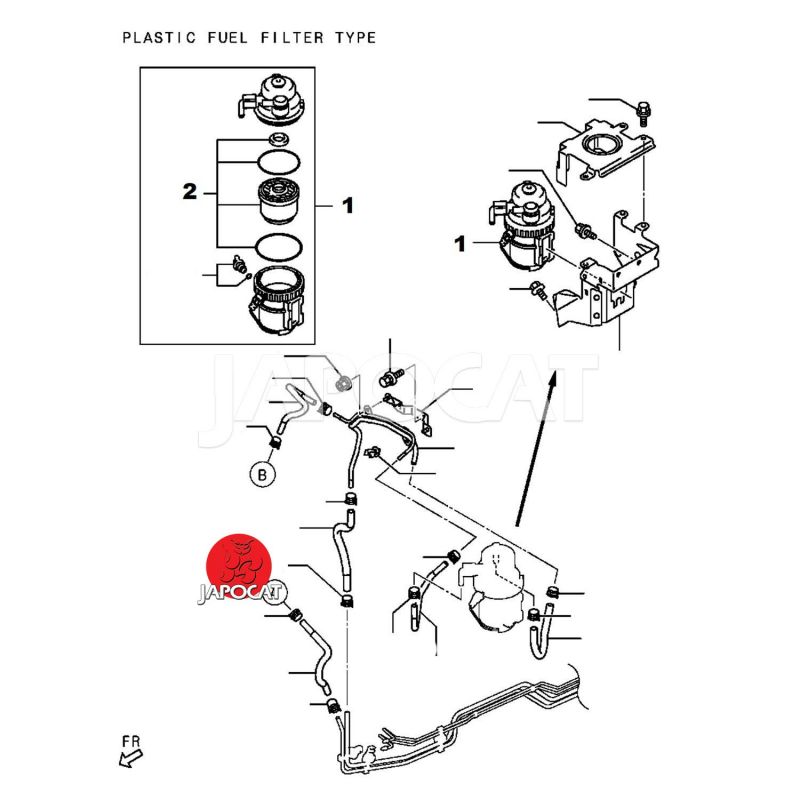 PLASTIC FUEL FILTER TYPE

2

1

1

JAPOCAT

B

JAPOCAT

FR