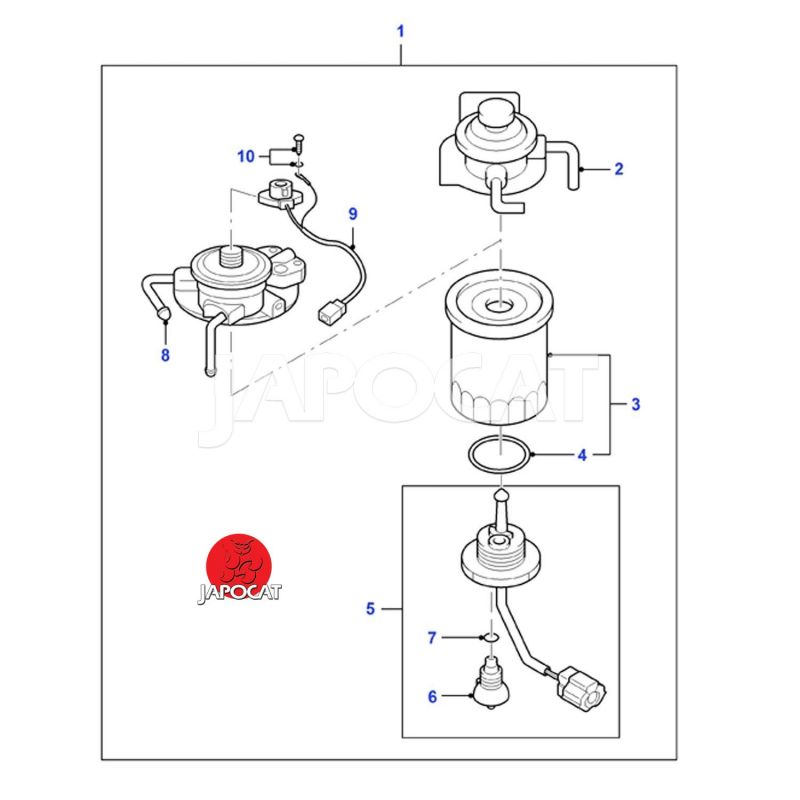 1
10
2
9
8
JAPOCAT
3
4
JAPOCAT
5
7
6