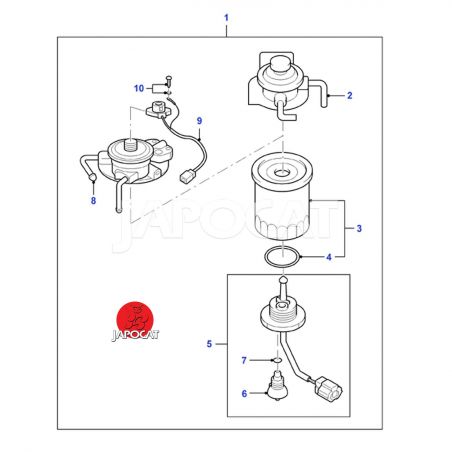 1
10
2
9
8
JAPOCAT
3
4
JAPOCAT
5
7
6