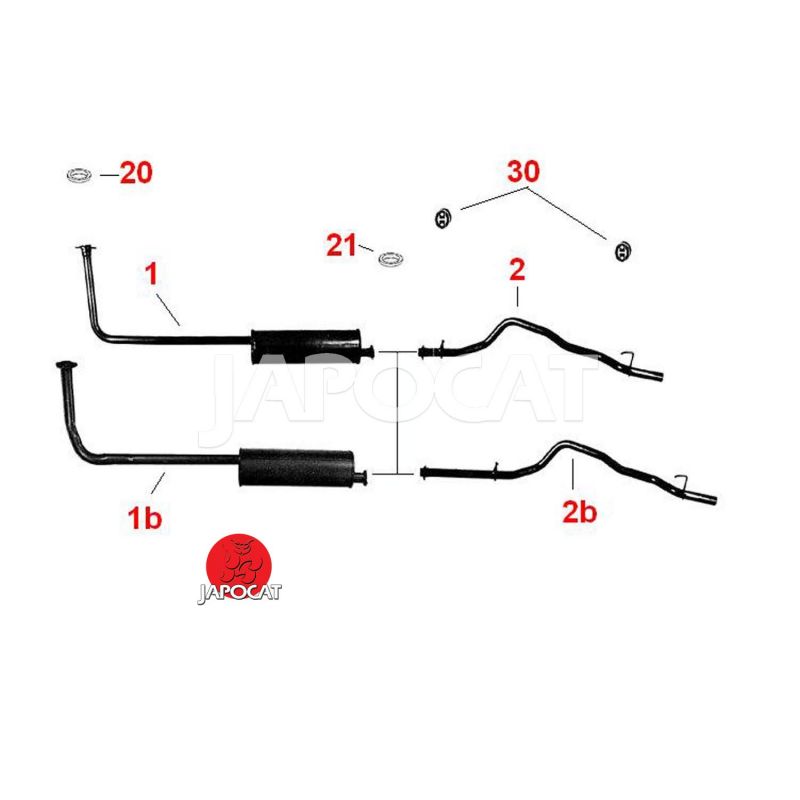 20

30

21

1

2

JAPOCAT

1b

2b

JAPOCAT