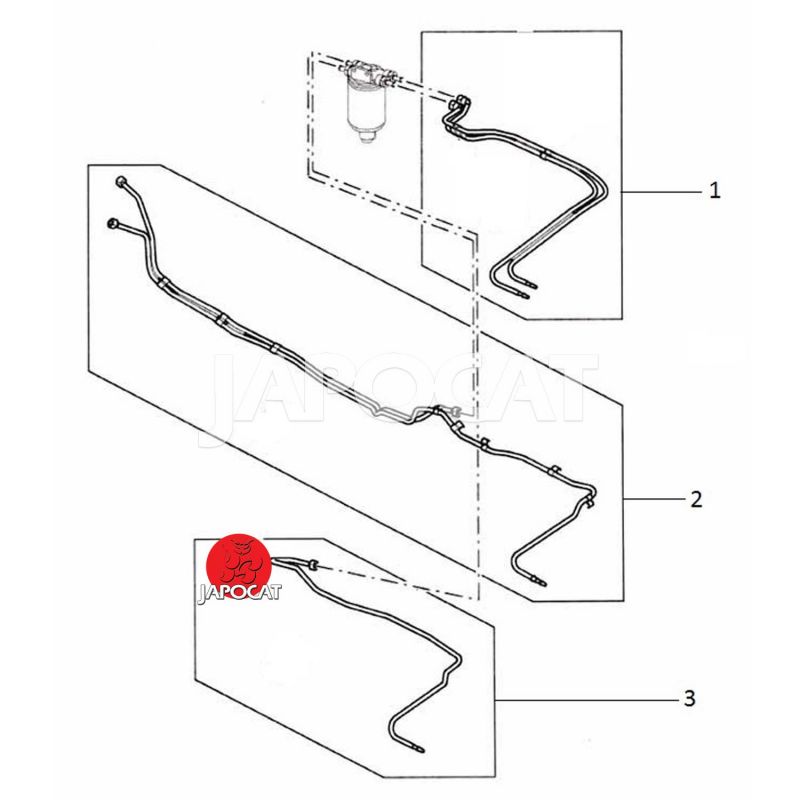 1
JAPOCAT
2
JAPOCAT
3