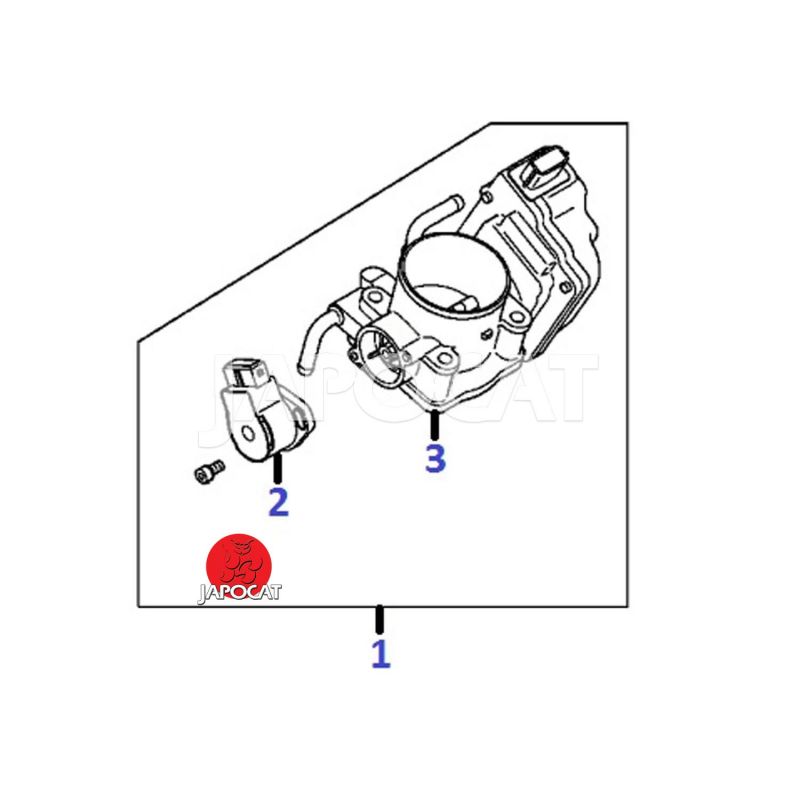 JAPOCAT

3

2

JAPOCAT

1