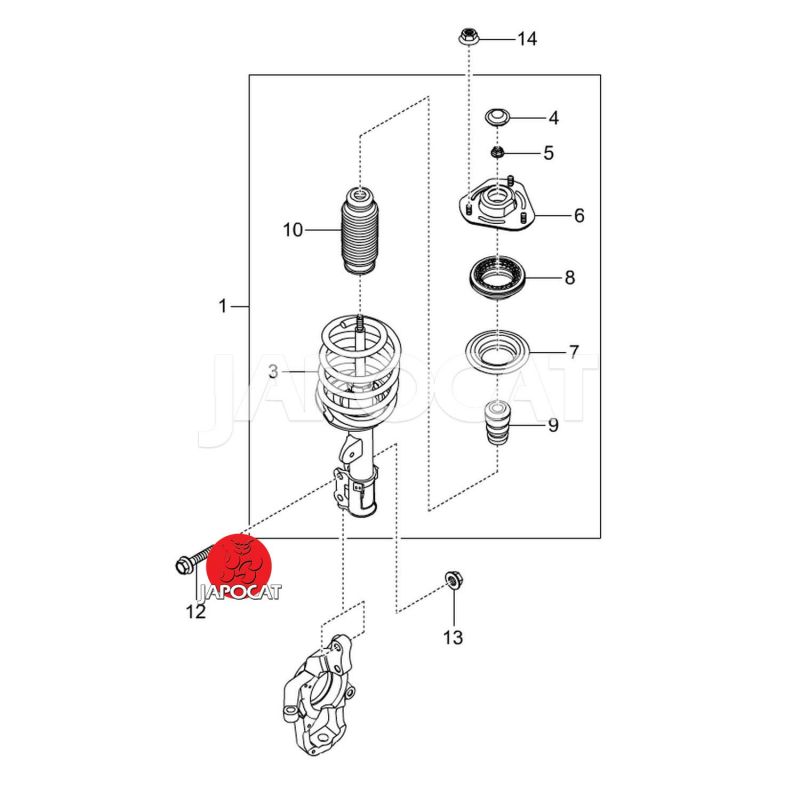 14
4
5
6
10
8
1
7
3
JAPOCAT
9
JAPOCAT
12
13