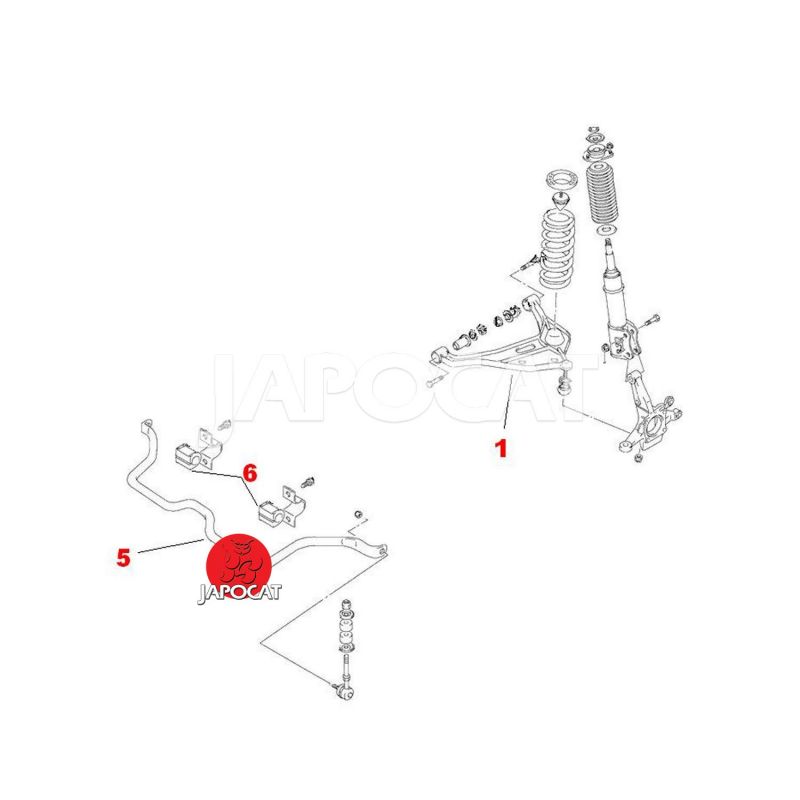 JAPOCAT

1

6

5

JAPOCAT