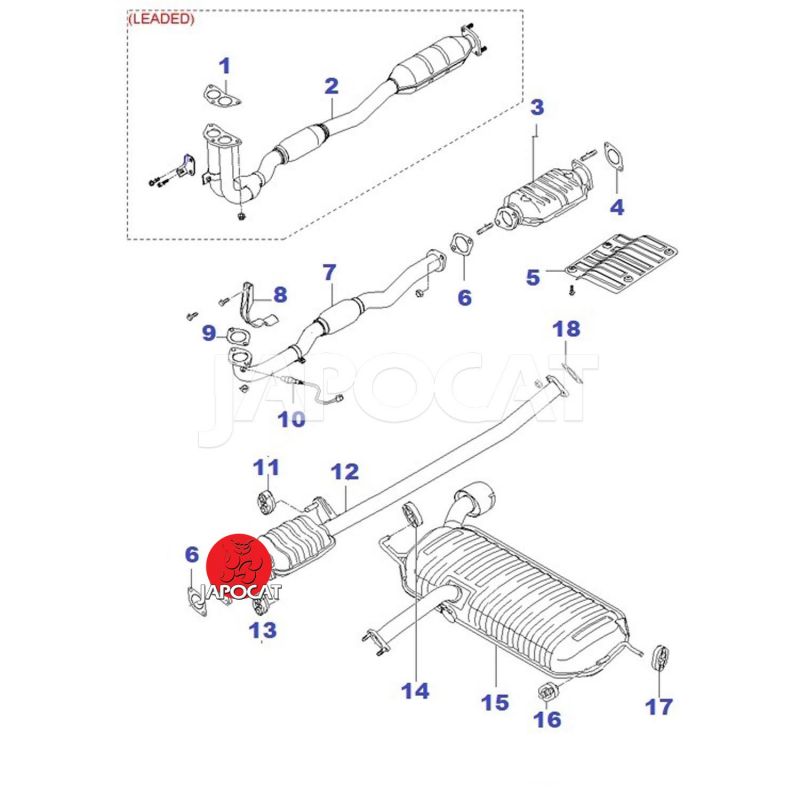 (LEADED)

1
2
3
4
5
6
7
8
9
10
18
JAPOCAT
11
12
6
JAPOCAT
13
14
15
16
17