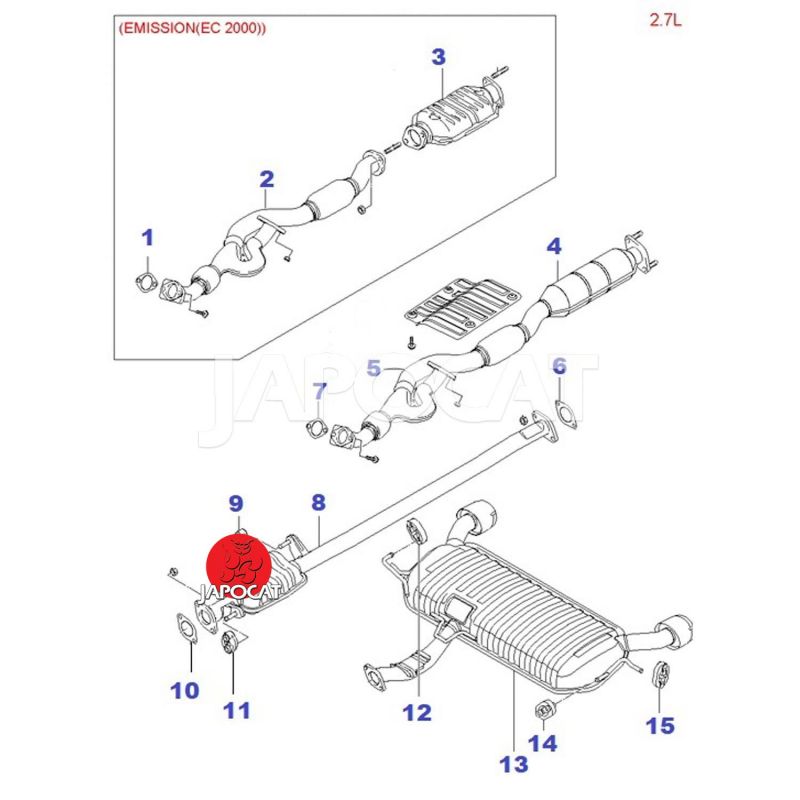 (EMISSION(EC 2000))

2.7L

3

2

1

4

5

6

7

JAPOCAT

9

8

JAPOCAT

10

11

12

13

14

15