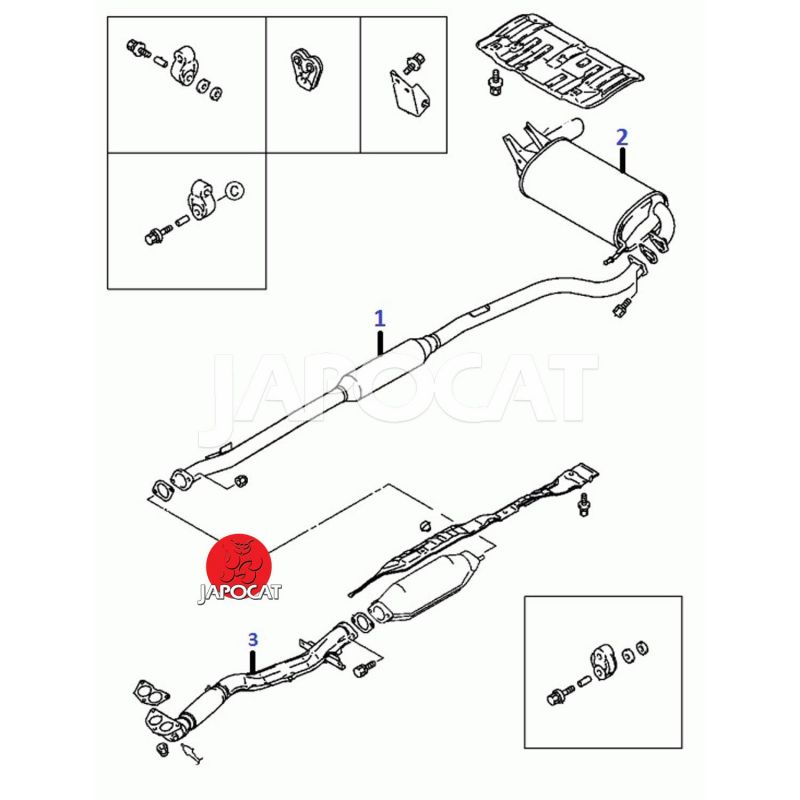 C

2

1

JAPOCAT

JAPOCAT

3